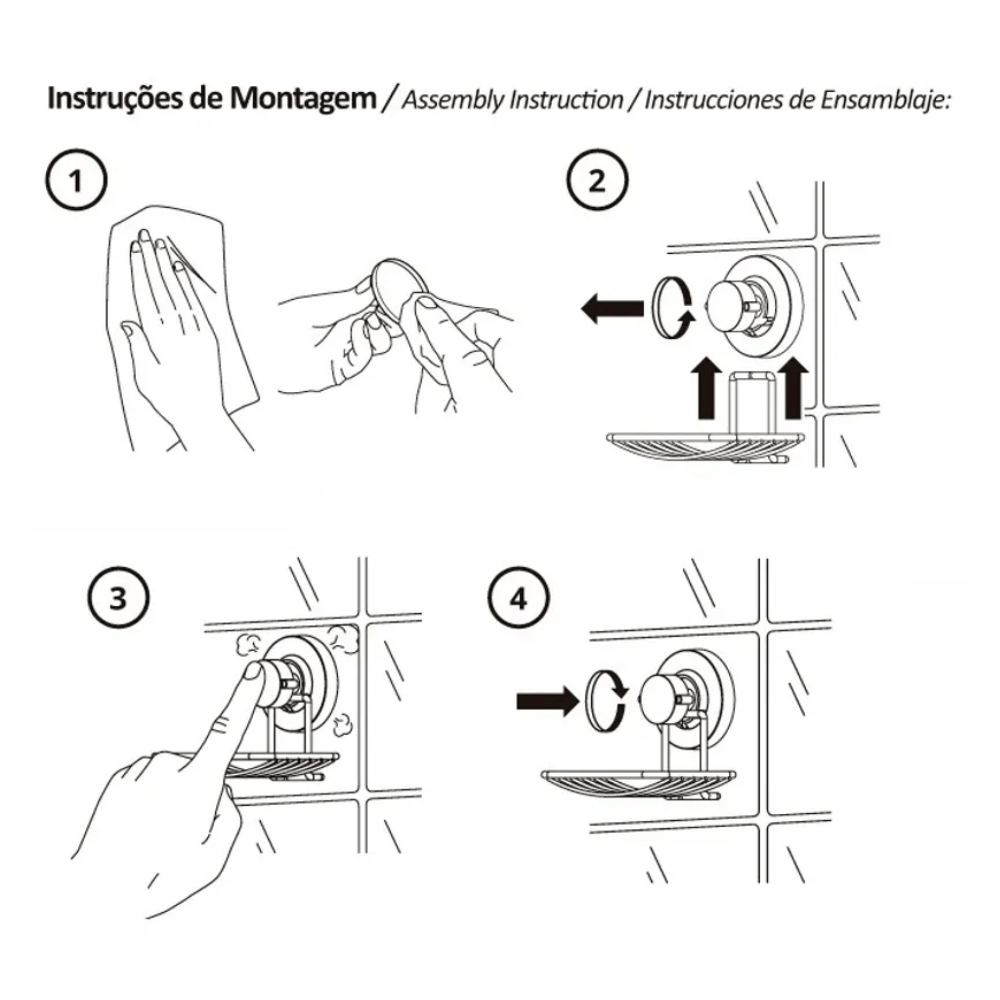 Instruções de Montagem / Assembly Instruction / Instrucciones de Ensamblaje:

1

2

3

4