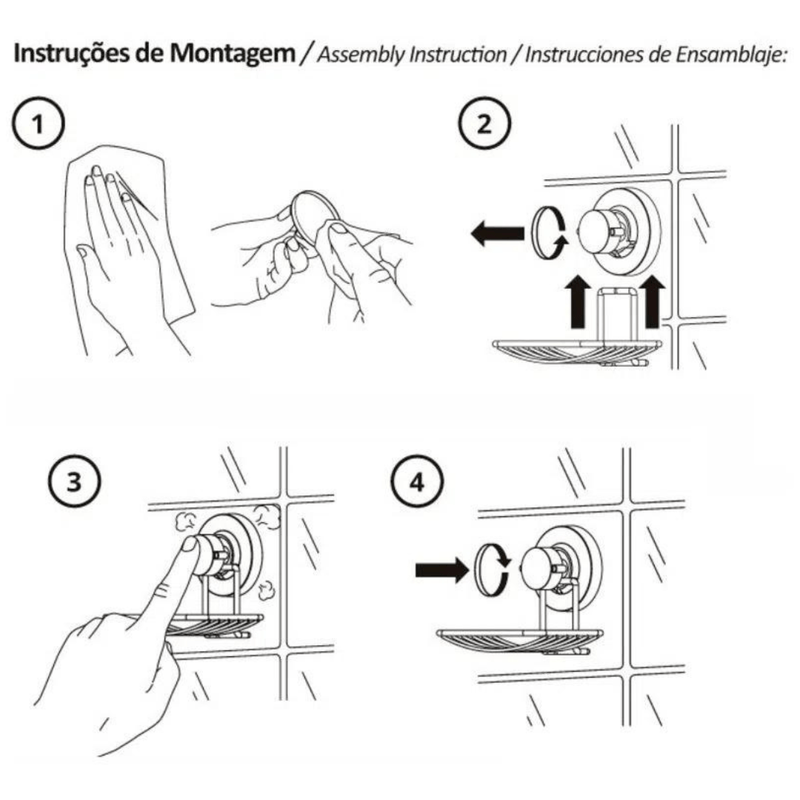 Instruções de Montagem / Assembly Instruction / Instrucciones de Ensamblaje:

1

2

3

4