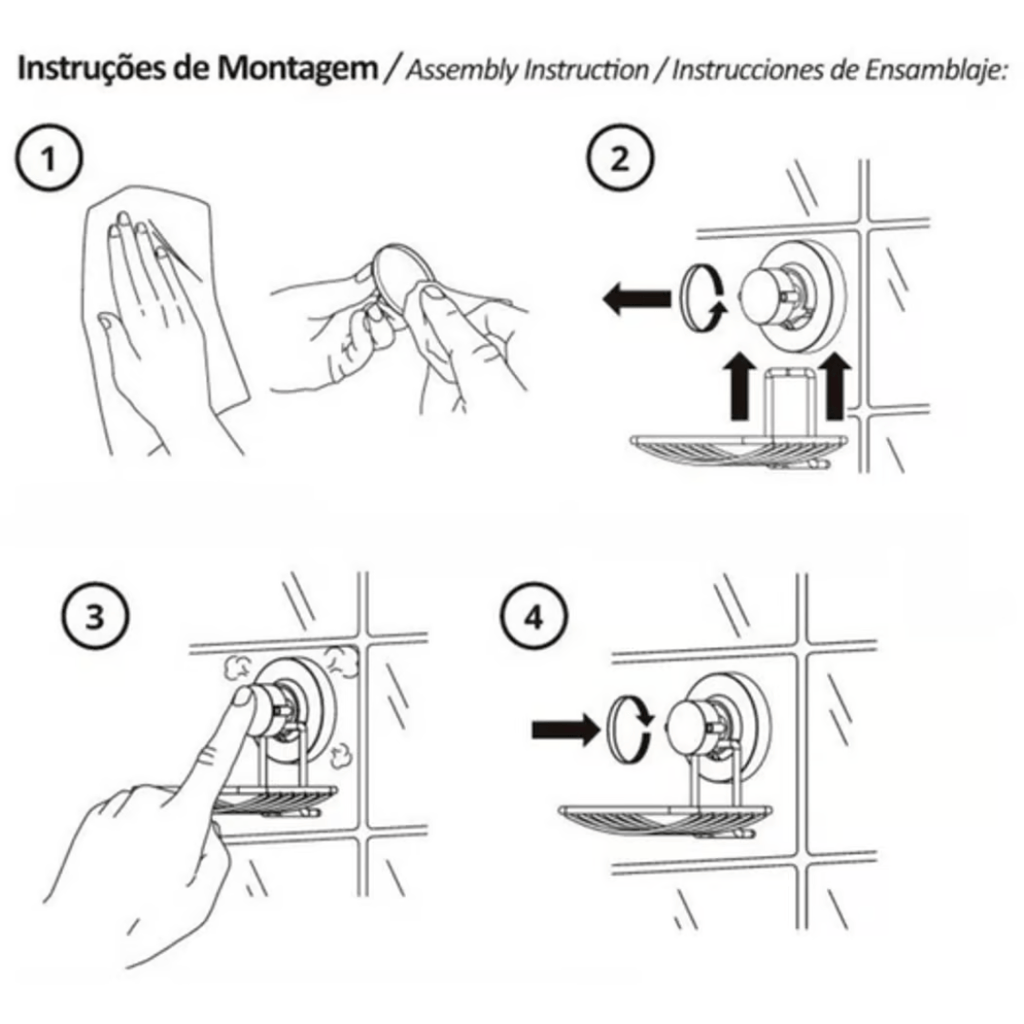 Instruções de Montagem / Assembly Instruction / Instrucciones de Ensamblaje:

1

2

3

4