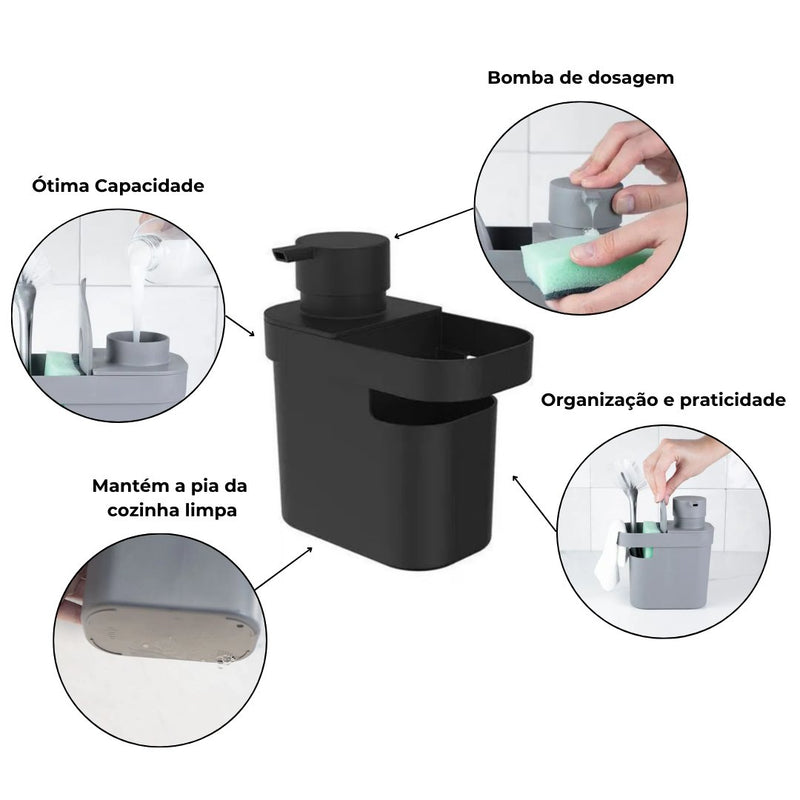 Bomba de dosagem

Ótima Capacidade

Organização e praticidade

Mantém a pia da cozinha limpa