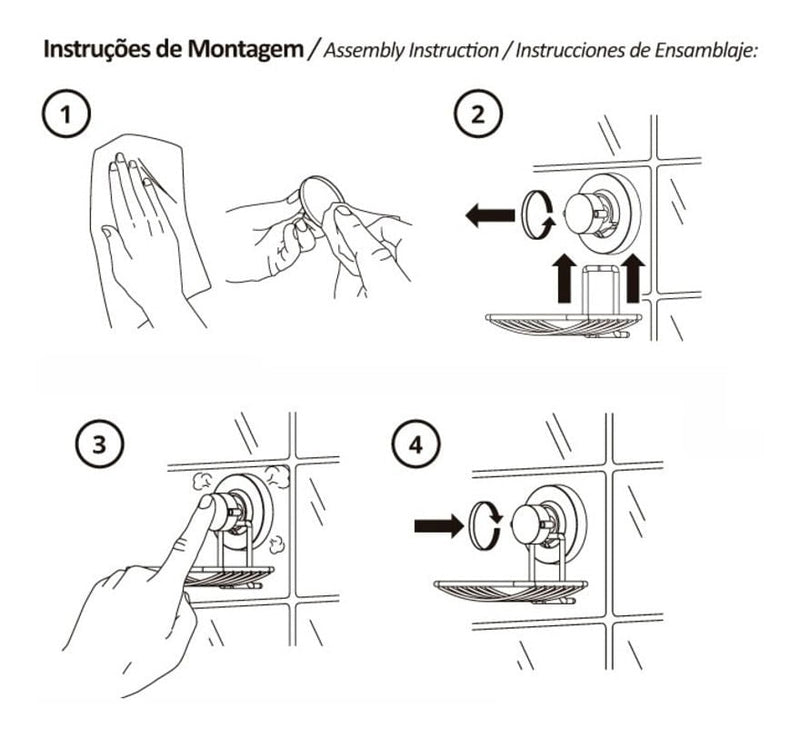 Instruções de Montagem / Assembly Instruction / Instrucciones de Ensamblaje:

1

2

3

4