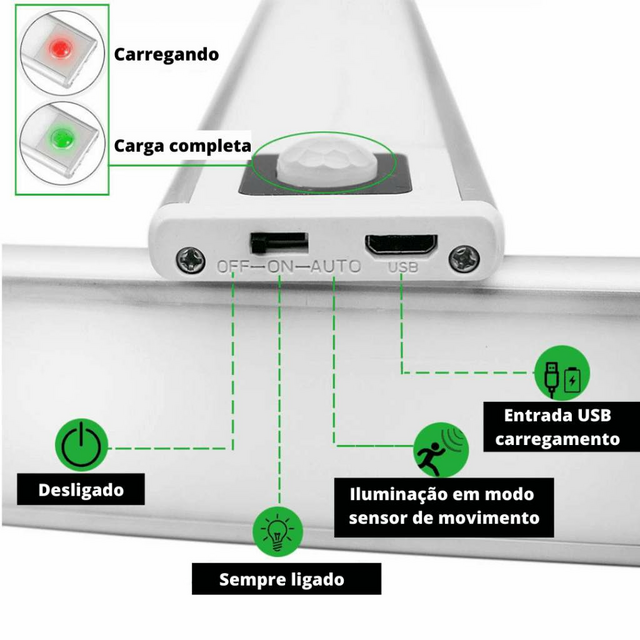 Carregando

Carga completa

OFF—ON—AUTO USB

Entrada USB carregamento

Desligado

Iluminação em modo sensor de movimento

Sempre ligado