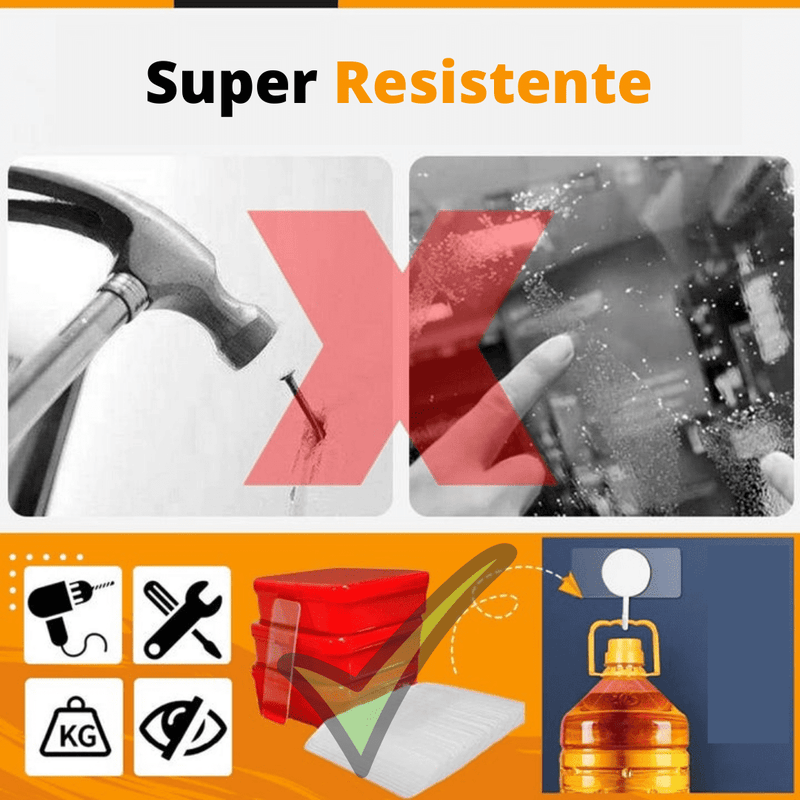 Super Resistente

KG